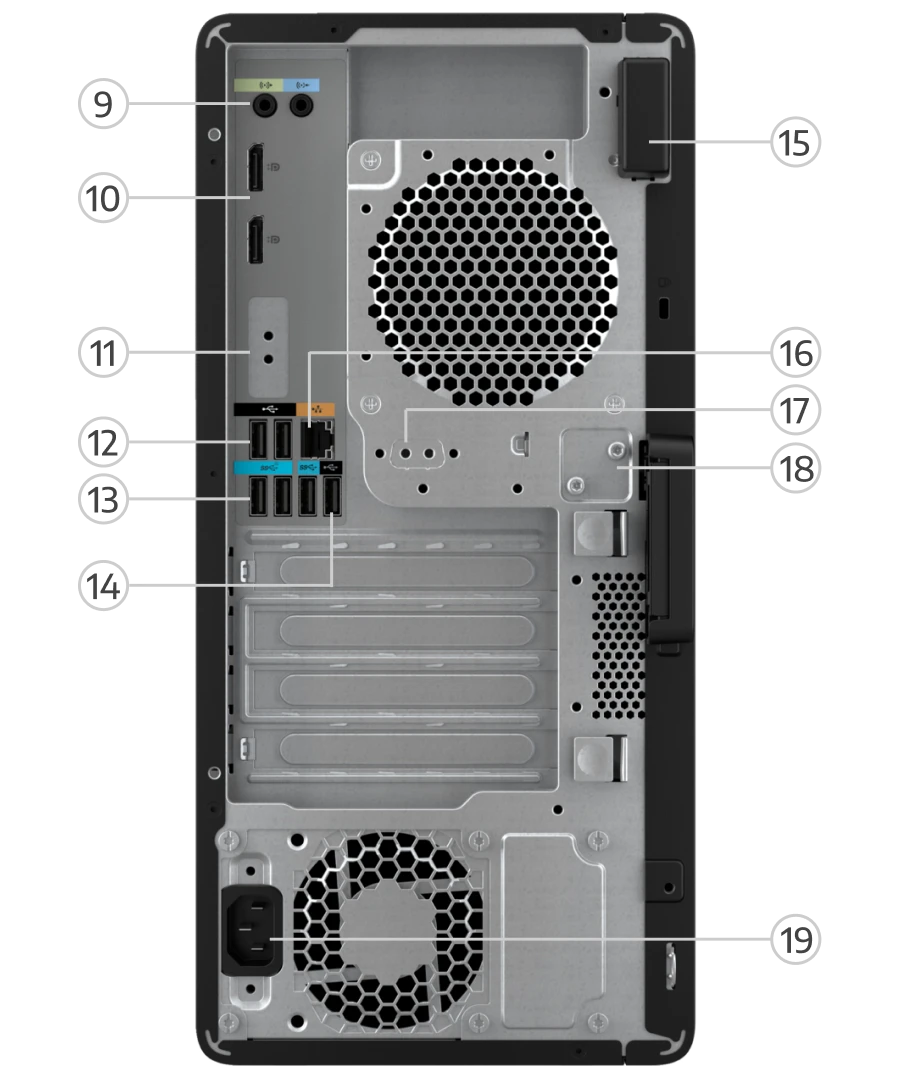 9
10
11
12
13
14
15
16
17
18
19